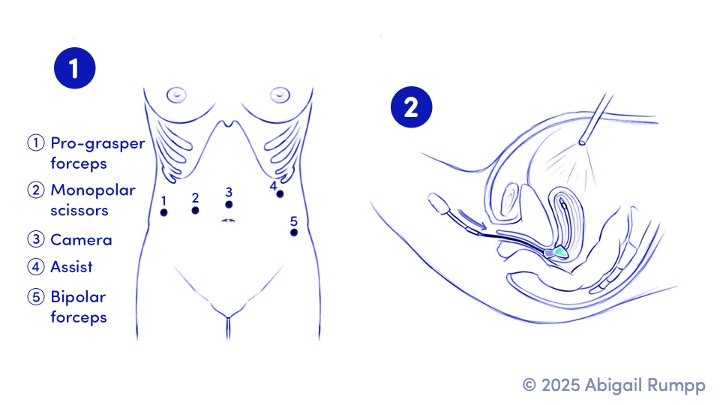 1

① Pro-grasper forceps
② Monopolar scissors
③ Camera
④ Assist
⑤ Bipolar forceps

1 2 3 4 5

2

© 2025 Abigail Rumpp