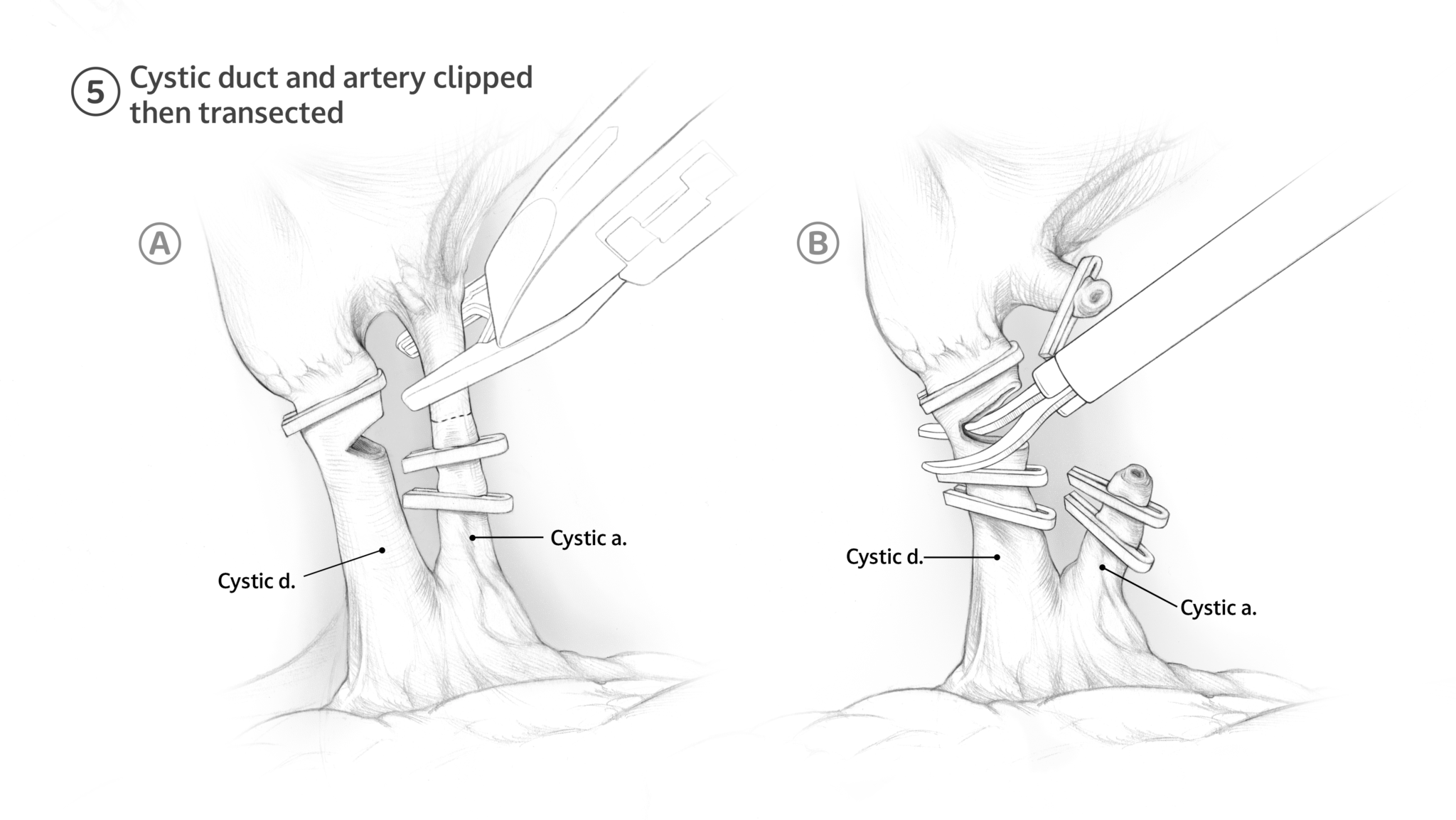 5 Cystic duct and artery clipped then transected

A

Cystic a.

Cystic d.

B

Cystic d.

Cystic a.